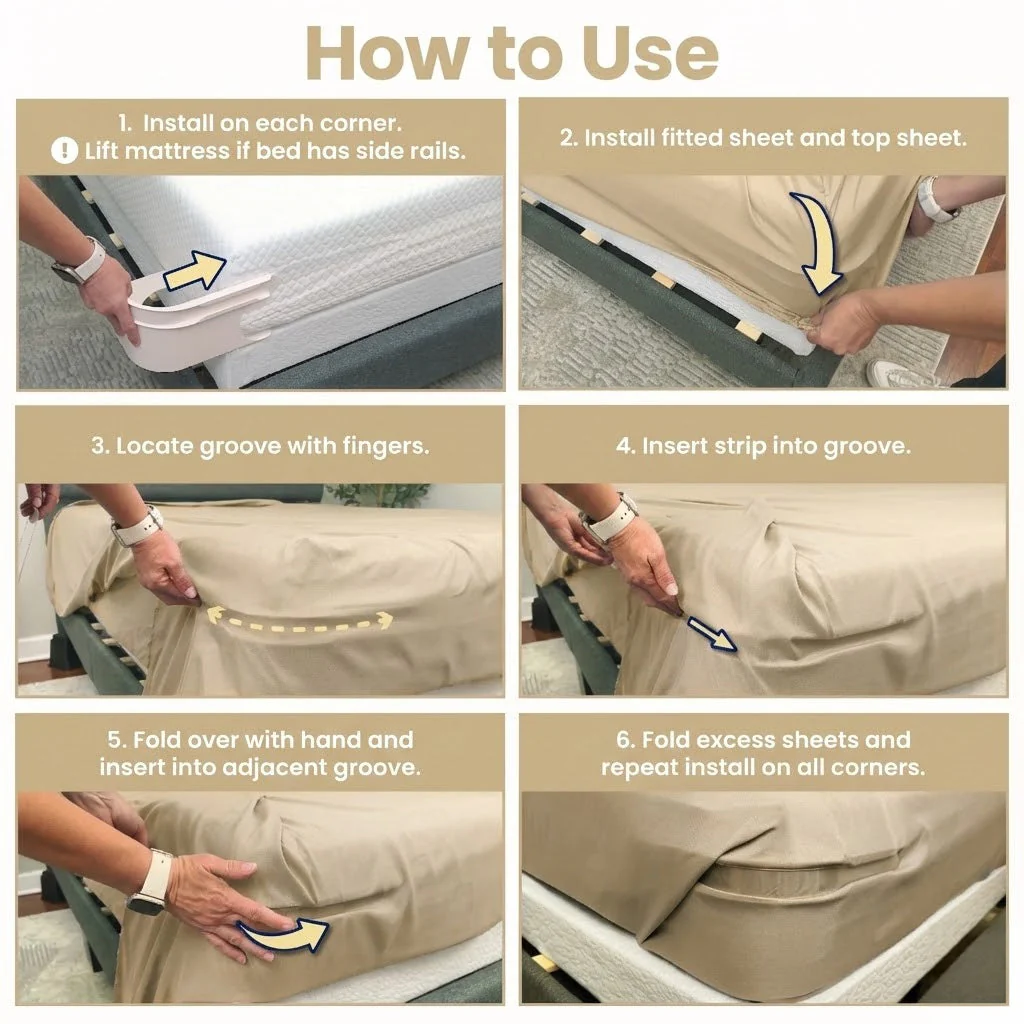 How to Use

1. Install on each corner.
! Lift mattress if bed has side rails.

2. Install fitted sheet and top sheet.

3. Locate groove with fingers.

4. Insert strip into groove.

5. Fold over with hand and insert into adjacent groove.

6. Fold excess sheets and repeat install on all corners.