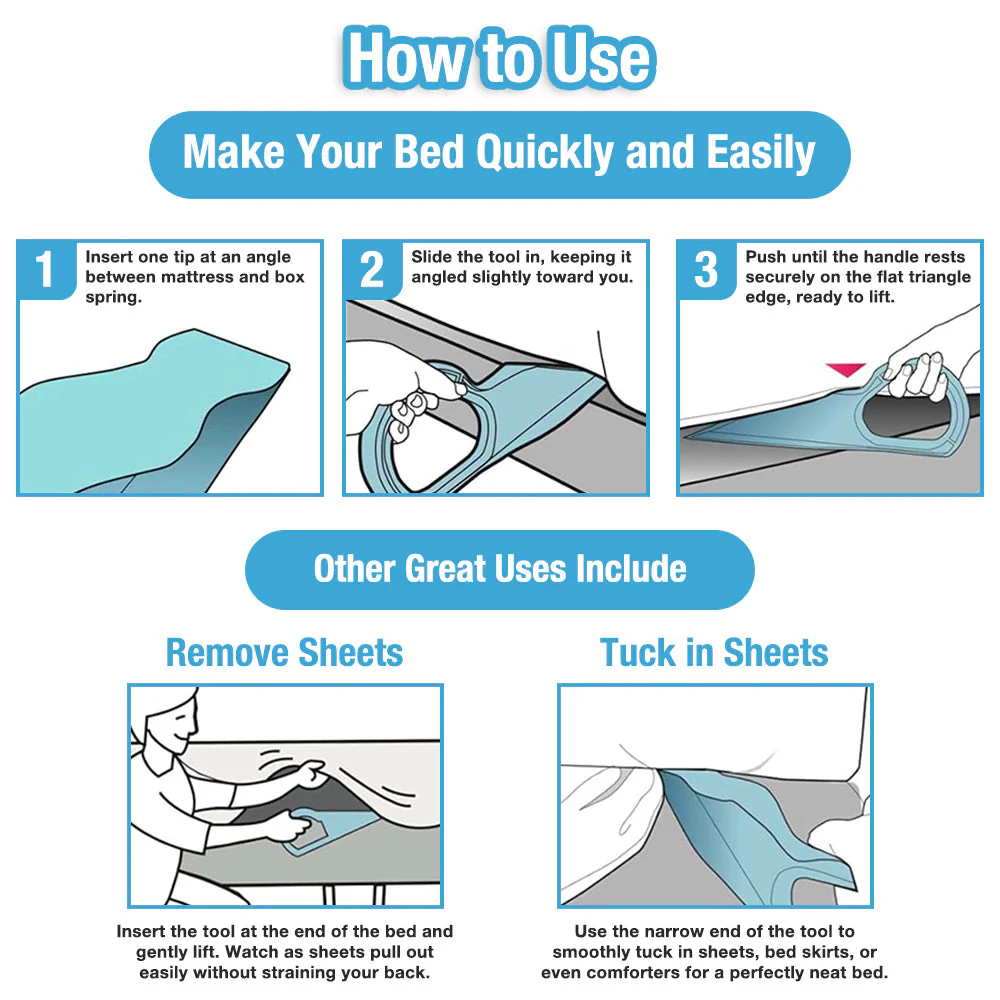 How to Use

Make Your Bed Quickly and Easily

1 Insert one tip at an angle between mattress and box spring.

2 Slide the tool in, keeping it angled slightly toward you.

3 Push until the handle rests securely on the flat triangle edge, ready to lift.

Other Great Uses Include

Remove Sheets

Insert the tool at the end of the bed and gently lift. Watch as sheets pull out easily without straining your back.

Tuck in Sheets

Use the narrow end of the tool to smoothly tuck in sheets, bed skirts, or even comforters for a perfectly neat bed.